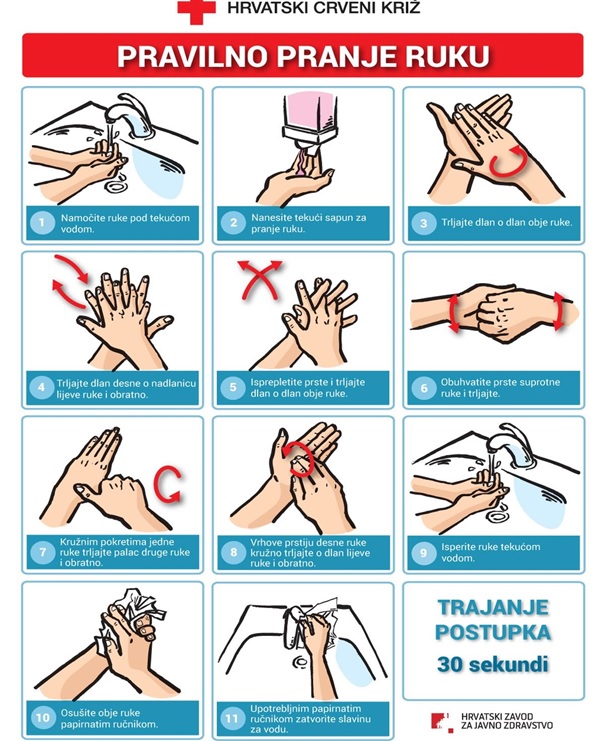 HRVATSKI CRVENI KRIŽ

PRAVILNO PRANJE RUKU

1 Namočite ruke pod tekućom vodom.

2 Nanesite tekući sapun za pranje ruku.

3 Trljajte dlan o dlan obje ruke.

4 Trljajte dlan desne o nadlanicu lijeve ruke i obratno.

5 Isprepletite prste i trljajte dlan o dlan obje ruke.

6 Obuhvatite prste suprotne ruke i trljajte.

7 Kružnim pokretima jedne ruke trljajte palac druge ruke i obratno.

8 Vrhove prstiju desne ruke kružno trljajte o dlan lijeve ruke i obratno.

9 Isperite ruke tekućom vodom.

10 Osušite obje ruke papirnatim ručnikom.

11 Upotrebljnim papirnatim ručnikom zatvorite slavinu za vodu.

TRAJANJE POSTUPKA
30 sekundi

HRVATSKI ZAVOD ZA JAVNO ZDRAVSTVO